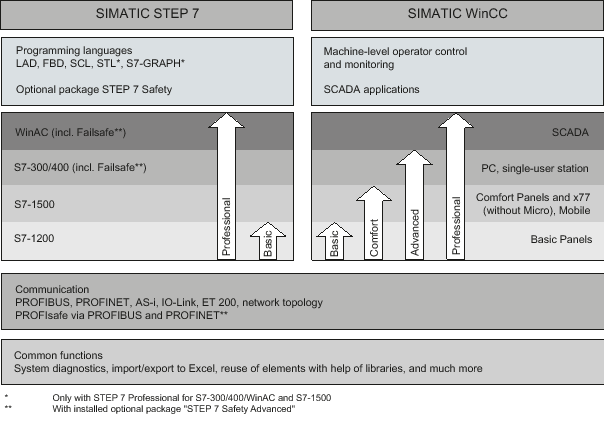 SIMATIC STEP 7

Programming languages
LAD, FBD, SCL, STL*, S7-GRAPH*

Optional package STEP 7 Safety

WinAC (incl. Failsafe**)

S7-300/400 (incl. Failsafe**)

S7-1500

S7-1200

Professional

Basic

SIMATIC WinCC

Machine-level operator control and monitoring

SCADA applications

SCADA

PC, single-user station

Comfort Panels and x77 (without Micro), Mobile

Basic Panels

Basic

Comfort

Advanced

Professional

Communication
PROFIBUS, PROFINET, AS-i, IO-Link, ET 200, network topology
PROFIsafe via PROFIBUS and PROFINET**

Common functions
System diagnostics, import/export to Excel, reuse of elements with help of libraries, and much more

* Only with STEP 7 Professional for S7-300/400/WinAC and S7-1500
** With installed optional package "STEP 7 Safety Advanced"