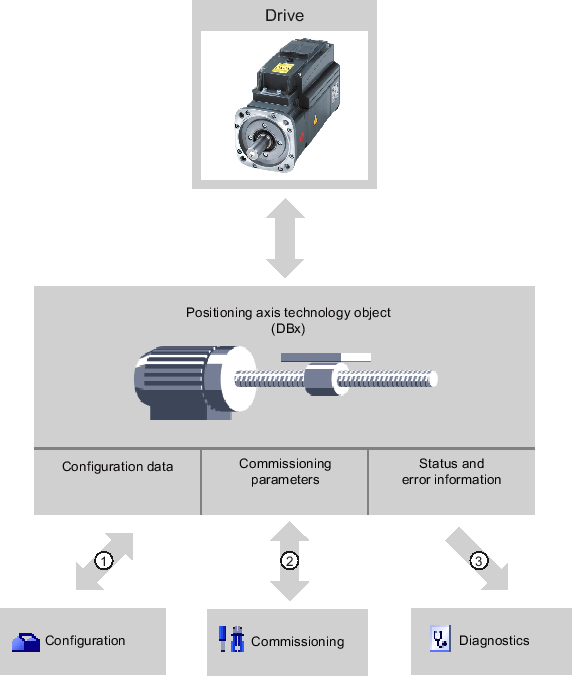 Drive

Positioning axis technology object
(DBx)

Configuration data

Commissioning parameters

Status and error information

1

2

3

Configuration

Commissioning

Diagnostics