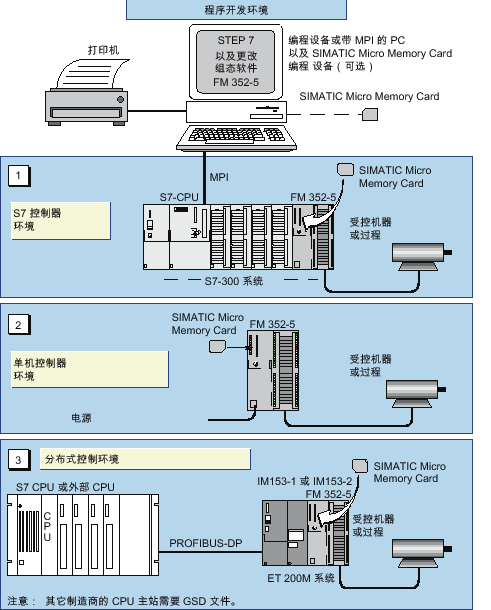 程序开发环境

打印机

STEP 7
以及更改
组态软件
FM 352-5

编程设备或带 MPI 的 PC
以及 SIMATIC Micro Memory Card
编程 设备（可选）

SIMATIC Micro Memory Card

1

MPI

SIMATIC Micro Memory Card

S7-CPU

FM 352-5

S7 控制器
环境

受控机器
或过程

S7-300 系统

2

SIMATIC Micro Memory Card

FM 352-5

单机控制器
环境

受控机器
或过程

电源

3

分布式控制环境

SIMATIC Micro Memory Card

S7 CPU 或外部 CPU

IM153-1 或 IM153-2
FM 352-5

CPU

受控机器
或过程

PROFIBUS-DP

ET 200M 系统

注意： 其它制造商的 CPU 主站需要 GSD 文件。