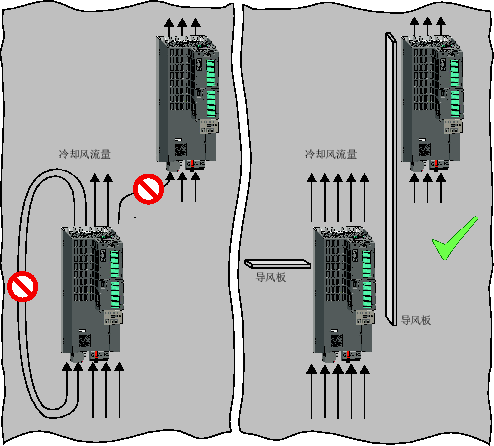 冷却风流量

冷却风流量

导风板

导风板