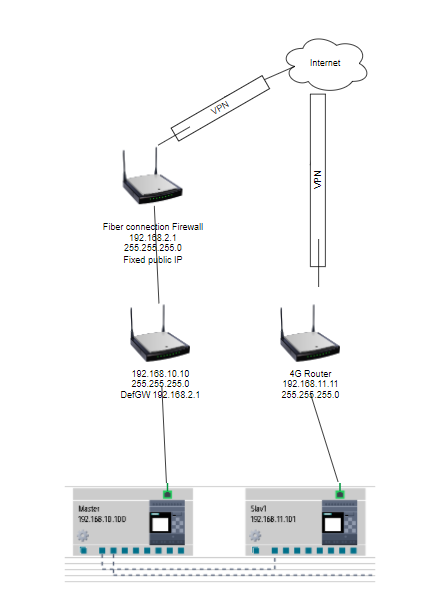 Internet

VPN

VPN

Fiber connection Firewall
192.168.2.1
255.255.255.0
Fixed public IP

192.168.10.10
255.255.255.0
DefGW 192.168.2.1

4G Router
192.168.11.11
255.255.255.0

Master
192.168.10.100

Slav1
192.168.11.101