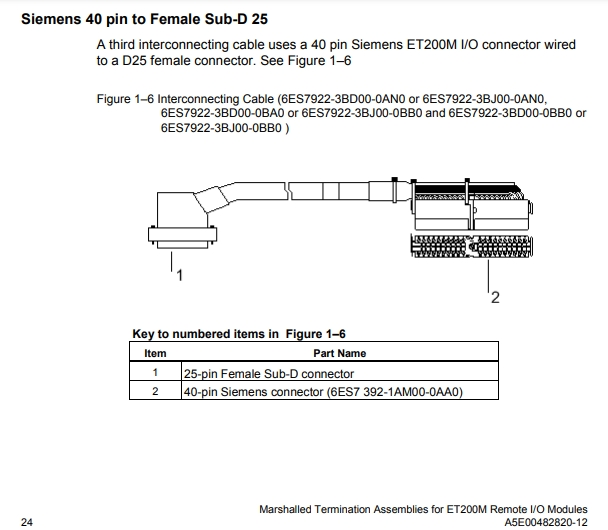 Siemens 40 pin to Female Sub-D 25

A third interconnecting cable uses a 40 pin Siemens ET200M I/O connector wired to a D25 female connector. See Figure 1–6

Figure 1–6 Interconnecting Cable (6ES7922-3BD00-0AN0 or 6ES7922-3BJ00-0AN0, 6ES7922-3BD00-0BA0 or 6ES7922-3BJ00-0BB0 and 6ES7922-3BD00-0BB0 or 6ES7922-3BJ00-0BB0 )

1

2

Key to numbered items in Figure 1–6

| Item | Part Name |
|---|---|
| 1 | 25-pin Female Sub-D connector |
| 2 | 40-pin Siemens connector (6ES7 392-1AM00-0AA0) |

Marshalled Termination Assemblies for ET200M Remote I/O Modules
24 A5E00482820-12