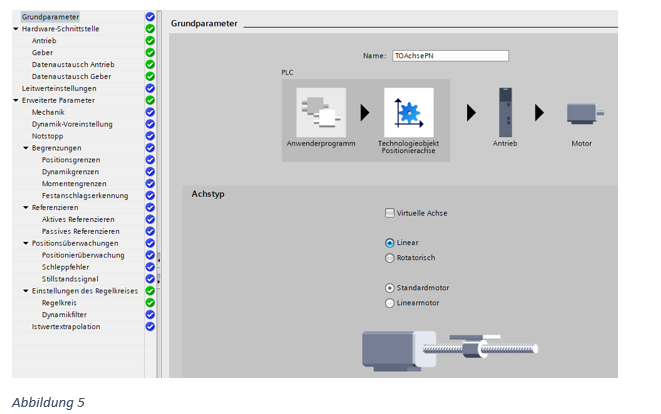 Grundparameter
Hardware-Schnittstelle
Antrieb
Geber
Datenaustausch Antrieb
Datenaustausch Geber
Leitwerteinstellungen
Erweiterte Parameter
Mechanik
Dynamik-Voreinstellung
Notstopp
Begrenzungen
Positionsgrenzen
Dynamikgrenzen
Momentengrenzen
Festanschlagserkennung
Referenzieren
Aktives Referenzieren
Passives Referenzieren
Positionsüberwachungen
Positionierüberwachung
Schleppfehler
Stillstandssignal
Einstellungen des Regelkreises
Regelkreis
Dynamikfilter
Istwertextrapolation

Grundparameter

Name: TOAchsePN

PLC

Anwenderprogramm

Technologieobjekt Positionierachse

Antrieb

Motor

Achstyp

Virtuelle Achse

Linear

Rotatorisch

Standardmotor

Linearmotor

Abbildung 5