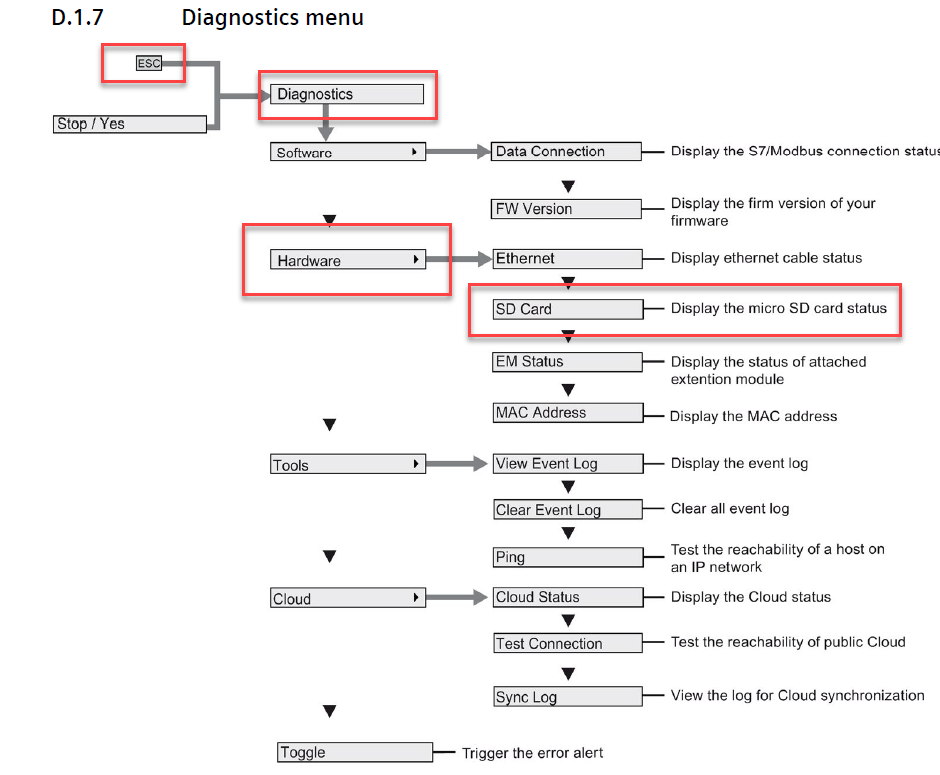 D.1.7 Diagnostics menu

ESC

Stop / Yes

Diagnostics

Software

Data Connection — Display the S7/Modbus connection status

FW Version — Display the firm version of your firmware

Hardware

Ethernet — Display ethernet cable status

SD Card — Display the micro SD card status

EM Status — Display the status of attached extention module

MAC Address — Display the MAC address

Tools

View Event Log — Display the event log

Clear Event Log — Clear all event log

Ping — Test the reachability of a host on an IP network

Cloud

Cloud Status — Display the Cloud status

Test Connection — Test the reachability of public Cloud

Sync Log — View the log for Cloud synchronization

Toggle — Trigger the error alert