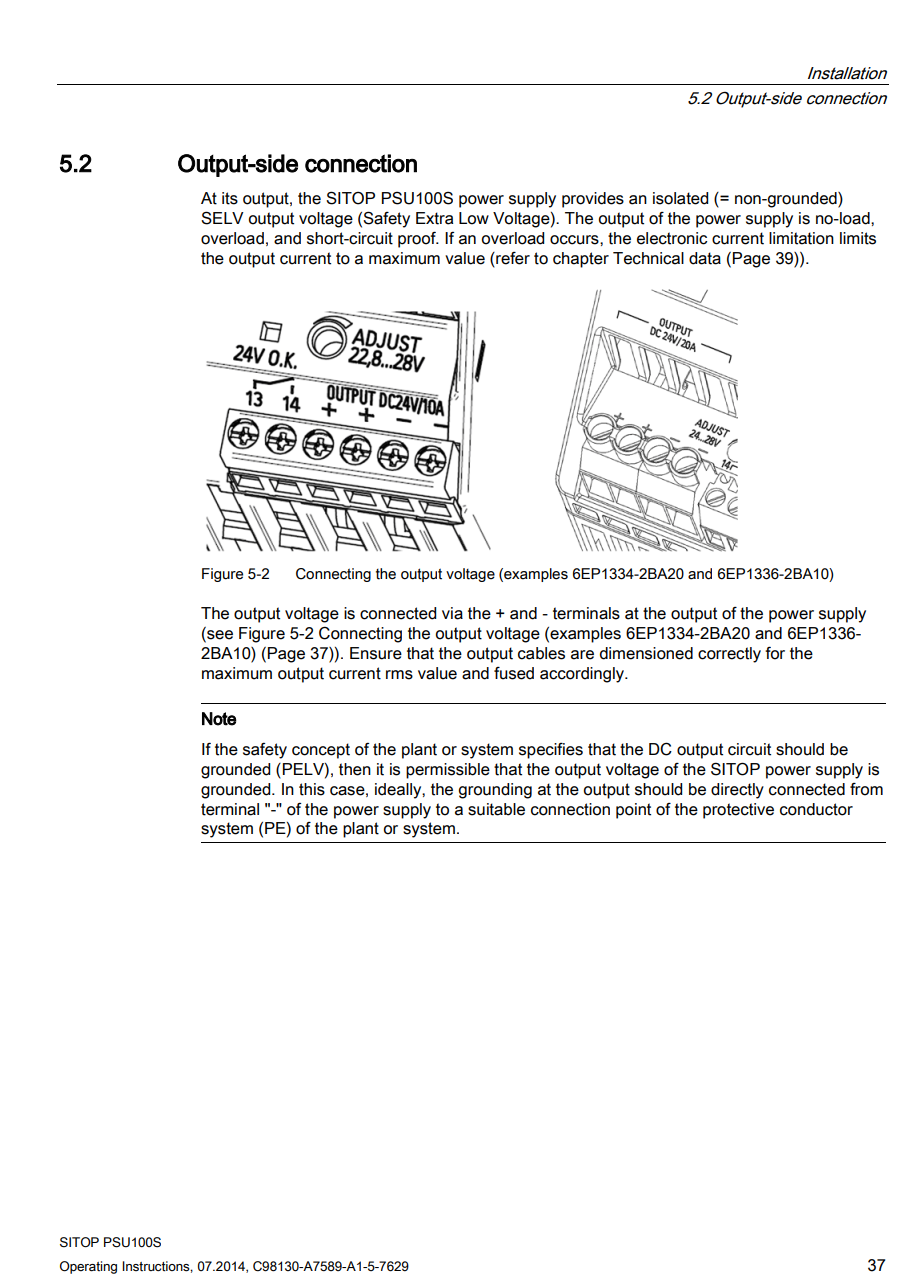 Installation
5.2 Output-side connection

5.2 Output-side connection

At its output, the SITOP PSU100S power supply provides an isolated (= non-grounded) SELV output voltage (Safety Extra Low Voltage). The output of the power supply is no-load, overload, and short-circuit proof. If an overload occurs, the electronic current limitation limits the output current to a maximum value (refer to chapter Technical data (Page 39)).

24V O.K.
ADJUST
22,8...28V
13 14
OUTPUT DC24V/10A
+ + − −

OUTPUT
DC 24V/20A
+ + − −
ADJUST
24...28V
14

Figure 5-2 Connecting the output voltage (examples 6EP1334-2BA20 and 6EP1336-2BA10)

The output voltage is connected via the + and - terminals at the output of the power supply (see Figure 5-2 Connecting the output voltage (examples 6EP1334-2BA20 and 6EP1336-2BA10) (Page 37)). Ensure that the output cables are dimensioned correctly for the maximum output current rms value and fused accordingly.

Note

If the safety concept of the plant or system specifies that the DC output circuit should be grounded (PELV), then it is permissible that the output voltage of the SITOP power supply is grounded. In this case, ideally, the grounding at the output should be directly connected from terminal "-" of the power supply to a suitable connection point of the protective conductor system (PE) of the plant or system.

SITOP PSU100S
Operating Instructions, 07.2014, C98130-A7589-A1-5-7629
37