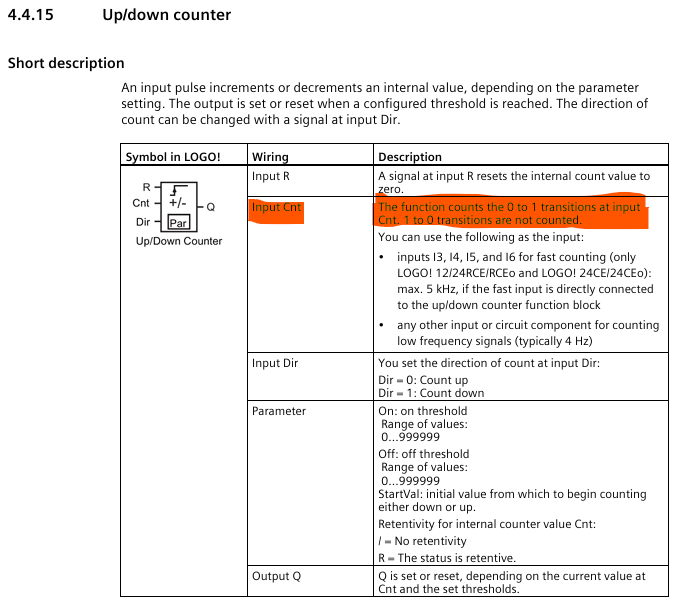 4.4.15 Up/down counter

Short description

An input pulse increments or decrements an internal value, depending on the parameter setting. The output is set or reset when a configured threshold is reached. The direction of count can be changed with a signal at input Dir.

| Symbol in LOGO! | Wiring | Description |
|---|---|---|
| R Cnt Dir +/- Par Q Up/Down Counter | Input R | A signal at input R resets the internal count value to zero. |
| | Input Cnt | The function counts the 0 to 1 transitions at input Cnt. 1 to 0 transitions are not counted. You can use the following as the input: • inputs I3, I4, I5, and I6 for fast counting (only LOGO! 12/24RCE/RCEo and LOGO! 24CE/24CEo): max. 5 kHz, if the fast input is directly connected to the up/down counter function block • any other input or circuit component for counting low frequency signals (typically 4 Hz) |
| | Input Dir | You set the direction of count at input Dir: Dir = 0: Count up Dir = 1: Count down |
| | Parameter | On: on threshold Range of values: 0...999999 Off: off threshold Range of values: 0...999999 StartVal: initial value from which to begin counting either down or up. Retentivity for internal counter value Cnt: / = No retentivity R = The status is retentive. |
| | Output Q | Q is set or reset, depending on the current value at Cnt and the set thresholds. |