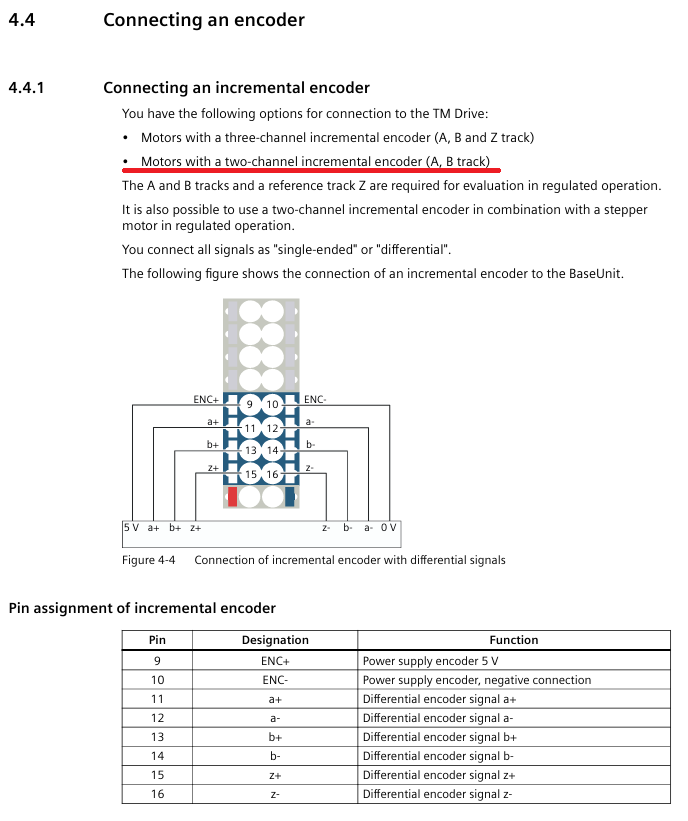 4.4 Connecting an encoder

4.4.1 Connecting an incremental encoder

You have the following options for connection to the TM Drive:

• Motors with a three-channel incremental encoder (A, B and Z track)

• Motors with a two-channel incremental encoder (A, B track)

The A and B tracks and a reference track Z are required for evaluation in regulated operation.

It is also possible to use a two-channel incremental encoder in combination with a stepper motor in regulated operation.

You connect all signals as "single-ended" or "differential".

The following figure shows the connection of an incremental encoder to the BaseUnit.

ENC+ 9 10 ENC-
a+ 11 12 a-
b+ 13 14 b-
z+ 15 16 z-
5 V a+ b+ z+ z- b- a- 0 V

Figure 4-4 Connection of incremental encoder with differential signals

Pin assignment of incremental encoder

| Pin | Designation | Function |
|---|---|---|
| 9 | ENC+ | Power supply encoder 5 V |
| 10 | ENC- | Power supply encoder, negative connection |
| 11 | a+ | Differential encoder signal a+ |
| 12 | a- | Differential encoder signal a- |
| 13 | b+ | Differential encoder signal b+ |
| 14 | b- | Differential encoder signal b- |
| 15 | z+ | Differential encoder signal z+ |
| 16 | z- | Differential encoder signal z- |