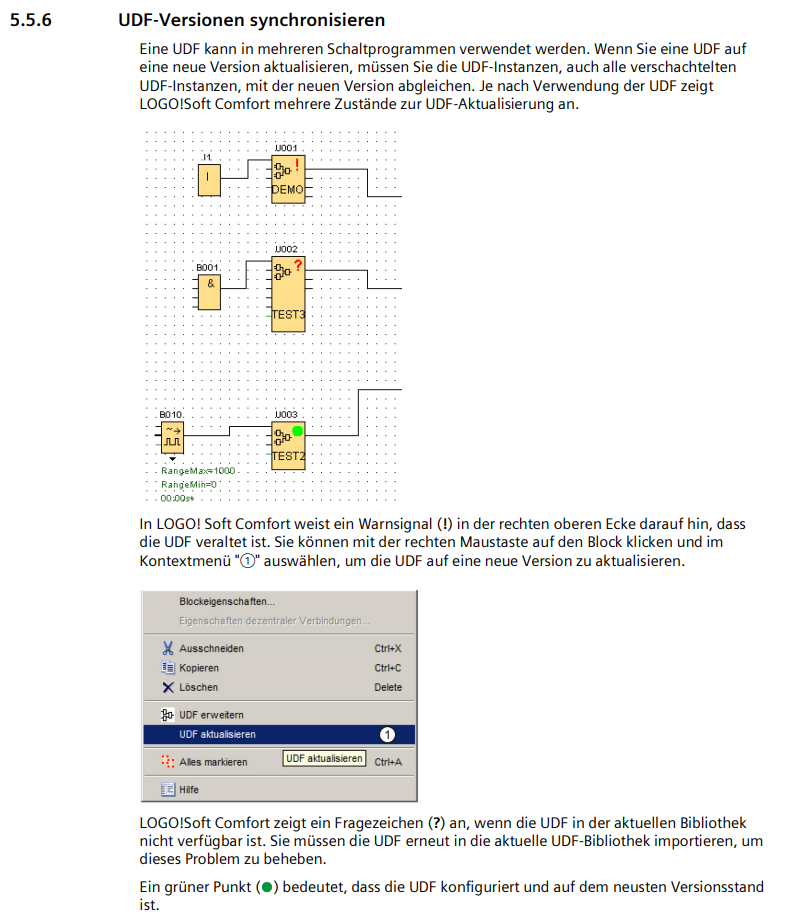 5.5.6 UDF-Versionen synchronisieren

Eine UDF kann in mehreren Schaltprogrammen verwendet werden. Wenn Sie eine UDF auf eine neue Version aktualisieren, müssen Sie die UDF-Instanzen, auch alle verschachtelten UDF-Instanzen, mit der neuen Version abgleichen. Je nach Verwendung der UDF zeigt LOGO!Soft Comfort mehrere Zustände zur UDF-Aktualisierung an.

I1
I
U001
!
DEMO
B001
&
U002
?
TEST3
B010
U003
TEST2
RangeMax=1000
RangeMin=0
00:00s+

In LOGO! Soft Comfort weist ein Warnsignal (!) in der rechten oberen Ecke darauf hin, dass die UDF veraltet ist. Sie können mit der rechten Maustaste auf den Block klicken und im Kontextmenü "①" auswählen, um die UDF auf eine neue Version zu aktualisieren.

Blockeigenschaften...
Eigenschaften dezentraler Verbindungen...
Ausschneiden Ctrl+X
Kopieren Ctrl+C
Löschen Delete
UDF erweitern
UDF aktualisieren ①
Alles markieren UDF aktualisieren Ctrl+A
Hilfe

LOGO!Soft Comfort zeigt ein Fragezeichen (?) an, wenn die UDF in der aktuellen Bibliothek nicht verfügbar ist. Sie müssen die UDF erneut in die aktuelle UDF-Bibliothek importieren, um dieses Problem zu beheben.

Ein grüner Punkt (●) bedeutet, dass die UDF konfiguriert und auf dem neusten Versionsstand ist.