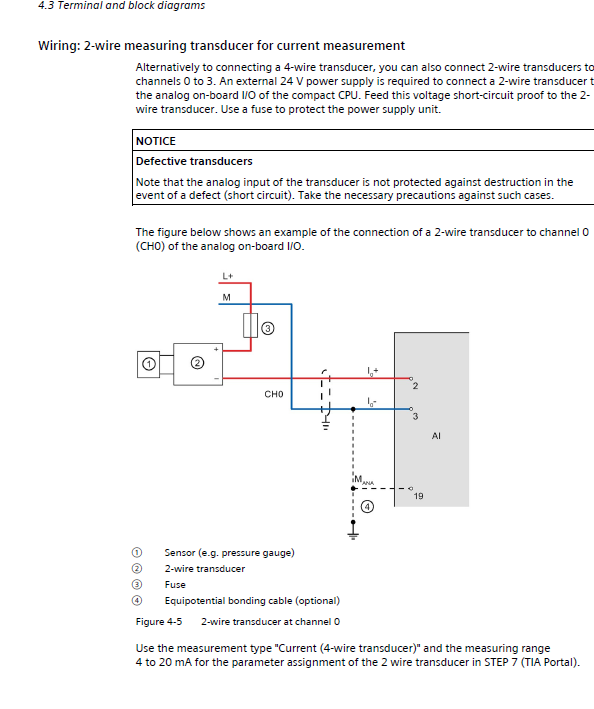 4.3 Terminal and block diagrams

Wiring: 2-wire measuring transducer for current measurement

Alternatively to connecting a 4-wire transducer, you can also connect 2-wire transducers to channels 0 to 3. An external 24 V power supply is required to connect a 2-wire transducer t the analog on-board I/O of the compact CPU. Feed this voltage short-circuit proof to the 2-wire transducer. Use a fuse to protect the power supply unit.

NOTICE

Defective transducers

Note that the analog input of the transducer is not protected against destruction in the event of a defect (short circuit). Take the necessary precautions against such cases.

The figure below shows an example of the connection of a 2-wire transducer to channel 0 (CH0) of the analog on-board I/O.

L+
M
③
①
②
+
−
CH0
$I_0+$
$I_0-$
2
3
AI
$M_{ANA}$
19
④

① Sensor (e.g. pressure gauge)
② 2-wire transducer
③ Fuse
④ Equipotential bonding cable (optional)

Figure 4-5 2-wire transducer at channel 0

Use the measurement type "Current (4-wire transducer)" and the measuring range 4 to 20 mA for the parameter assignment of the 2 wire transducer in STEP 7 (TIA Portal).